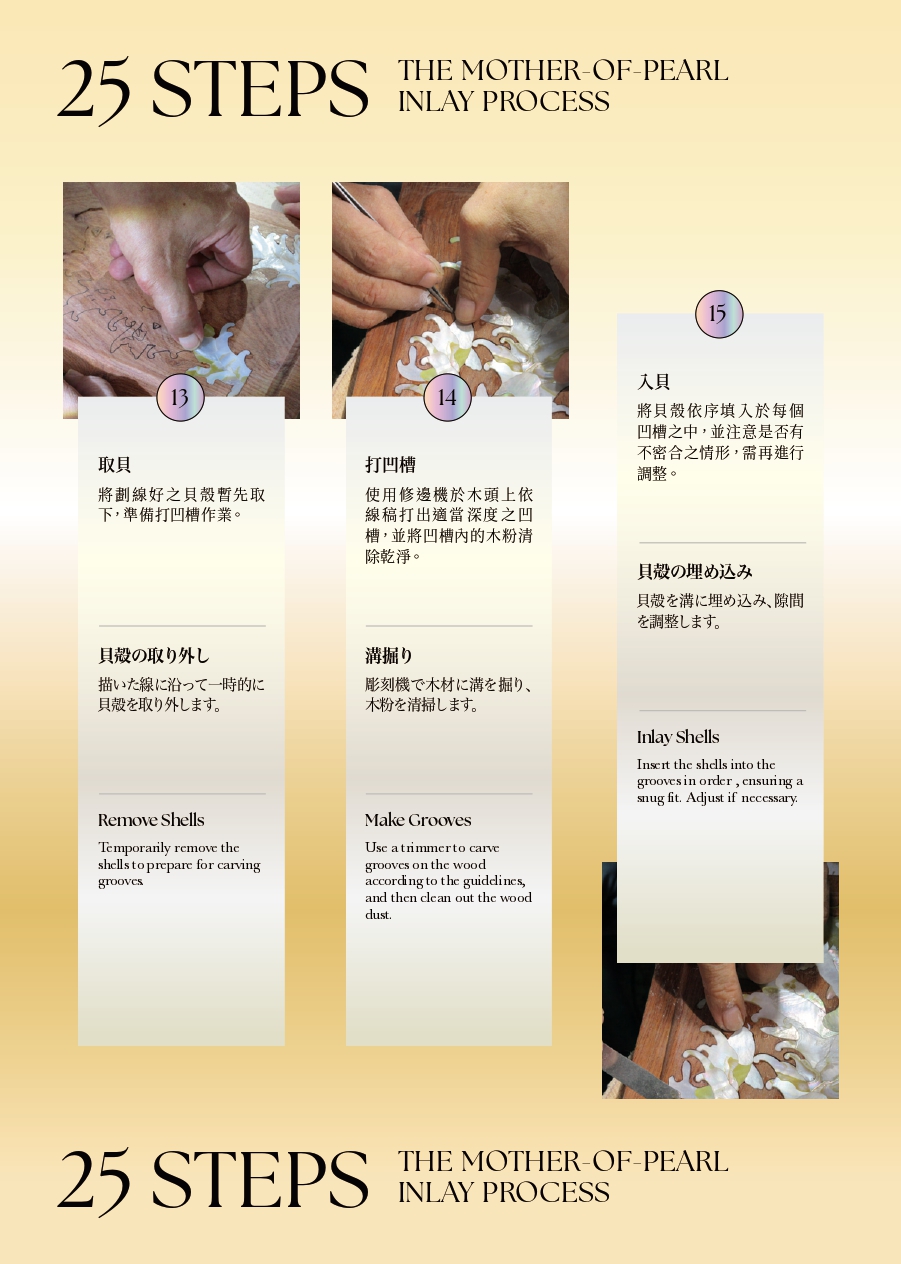 25 STEPS THE MOTHER-OF-PEARL INLAY PROCESS

13

取貝

將劃線好之貝殼暫先取下，準備打凹槽作業。

貝殻の取り外し

描いた線に沿って一時的に貝殻を取り外します。

Remove Shells

Temporarily remove the shells to prepare for carving grooves.

14

打凹槽

使用修邊機於木頭上依線稿打出適當深度之凹槽，並將凹槽內的木粉清除乾淨。

溝掘り

彫刻機で木材に溝を掘り、木粉を清掃します。

Make Grooves

Use a trimmer to carve grooves on the wood according to the guidelines, and then clean out the wood dust.

15

入貝

將貝殼依序填入於每個凹槽之中，並注意是否有不密合之情形，需再進行調整。

貝殻の埋め込み

貝殻を溝に埋め込み、隙間を調整します。

Inlay Shells

Insert the shells into the grooves in order , ensuring a snug fit. Adjust if necessary.

25 STEPS THE MOTHER-OF-PEARL INLAY PROCESS